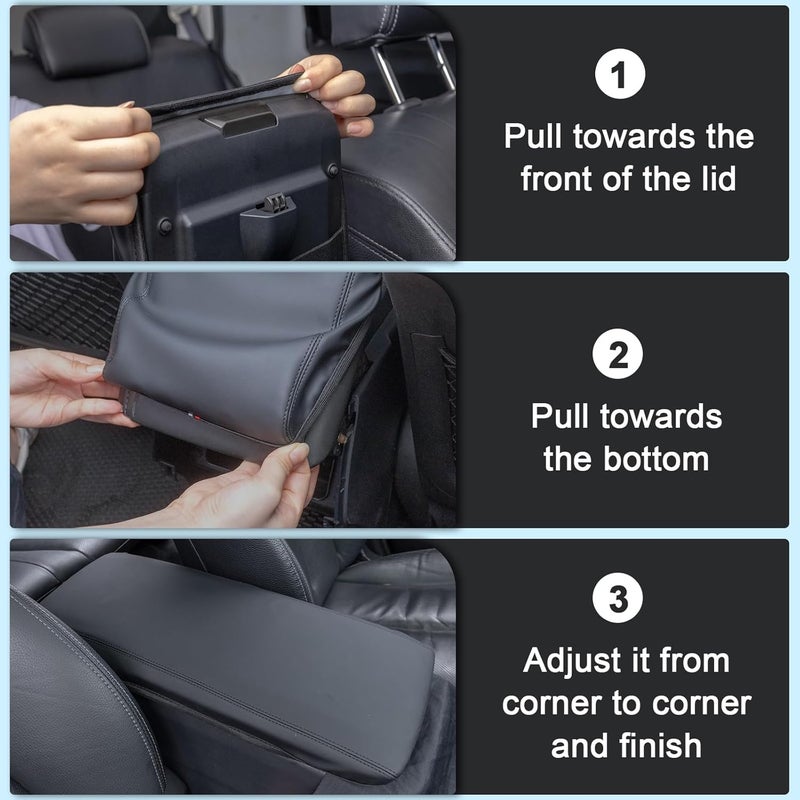 1
Pull towards the front of the lid

2
Pull towards the bottom

3
Adjust it from corner to corner and finish